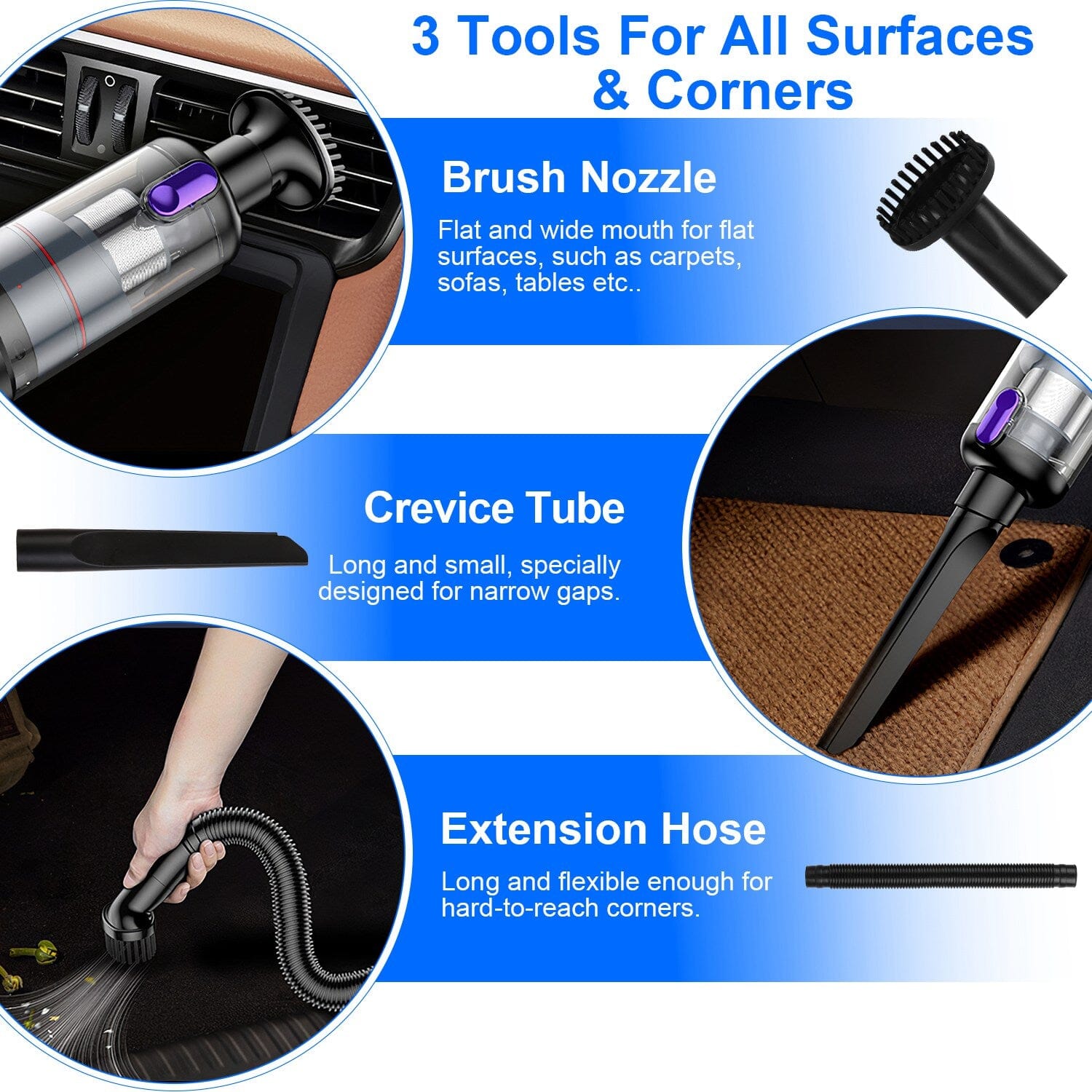 3 Tools For All Surfaces & Corners

Brush Nozzle

Flat and wide mouth for flat surfaces, such as carpets, sofas, tables etc..

Crevice Tube

Long and small, specially designed for narrow gaps.

Extension Hose

Long and flexible enough for hard-to-reach corners.