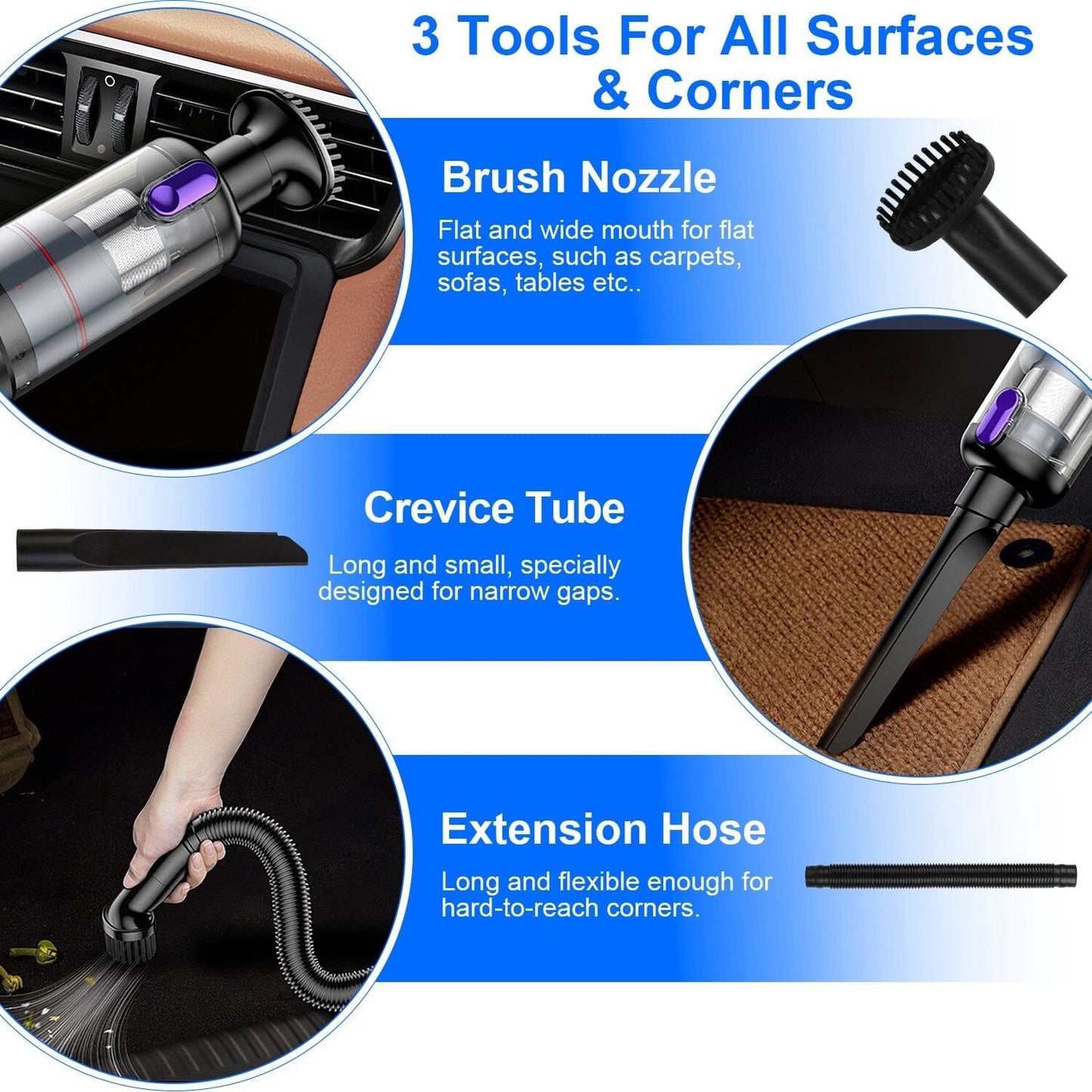 3 Tools For All Surfaces & Corners

Brush Nozzle

Flat and wide mouth for flat surfaces, such as carpets, sofas, tables etc..

Crevice Tube

Long and small, specially designed for narrow gaps.

Extension Hose

Long and flexible enough for hard-to-reach corners.