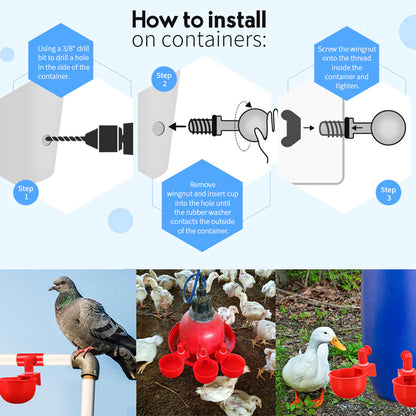 How to install
on containers:

Using a 3/8" drill bit to drill a hole in the side of the container.

Step 1

Step 2

Remove wingnut and insert cup into the hole until the rubber washer contacts the outside of the container.

Screw the wingnut onto the thread inside the container and tighten.

Step 3