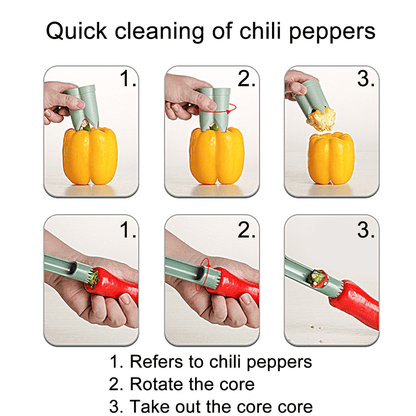 Quick cleaning of chili peppers

1.

2.

3.

1.

2.

3.

1. Refers to chili peppers
2. Rotate the core
3. Take out the core core