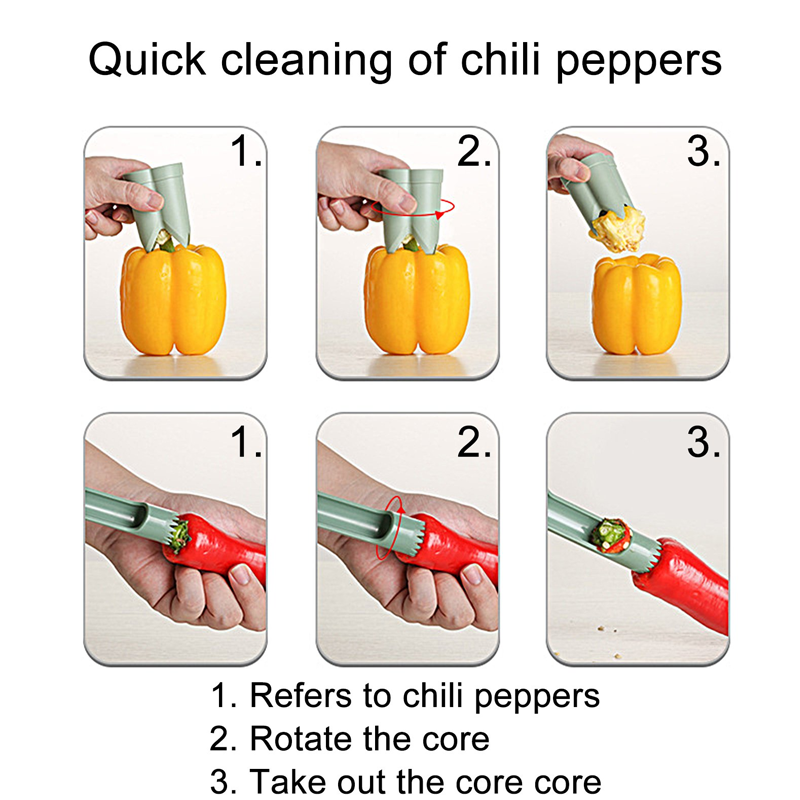 Quick cleaning of chili peppers

1.

2.

3.

1.

2.

3.

1. Refers to chili peppers
2. Rotate the core
3. Take out the core core