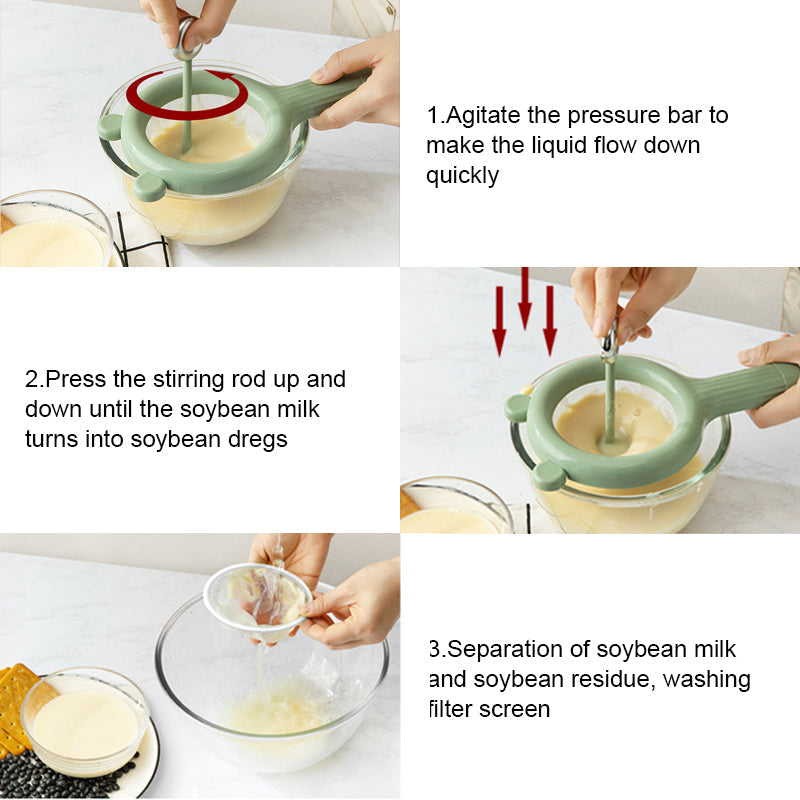 1.Agitate the pressure bar to make the liquid flow down quickly

2.Press the stirring rod up and down until the soybean milk turns into soybean dregs

3.Separation of soybean milk and soybean residue, washing filter screen