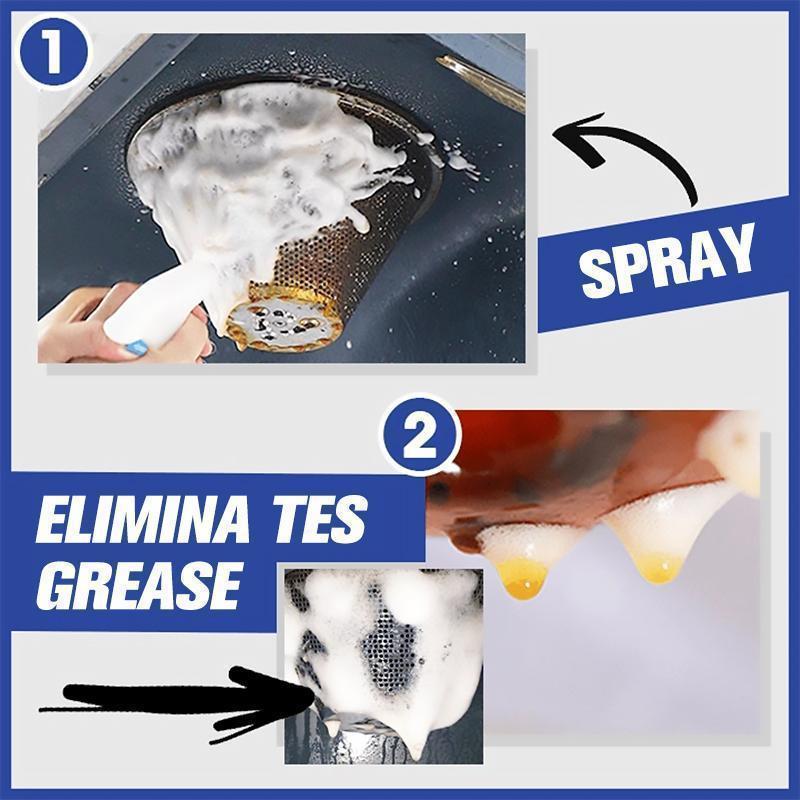 1

SPRAY

2

ELIMINA TES GREASE