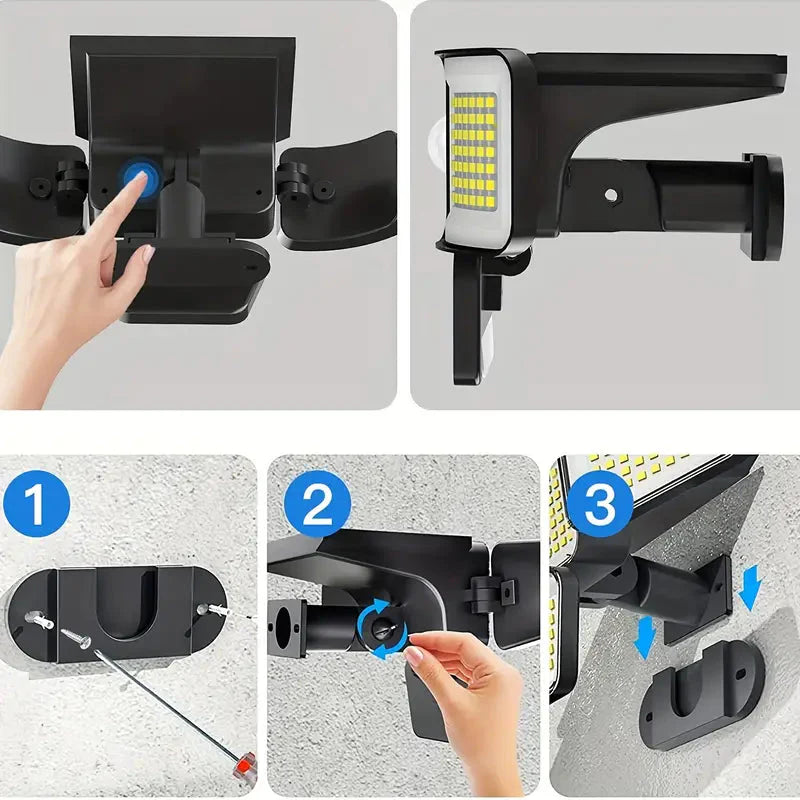 1

2

3