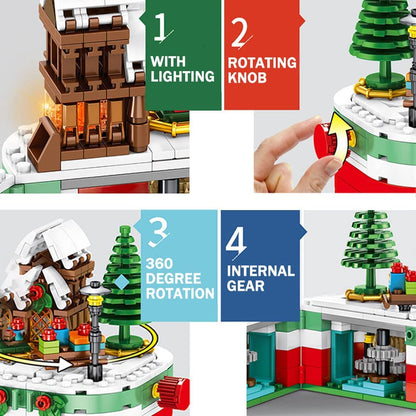 1
WITH LIGHTING

2
ROTATING KNOB

3
360 DEGREE ROTATION

4
INTERNAL GEAR