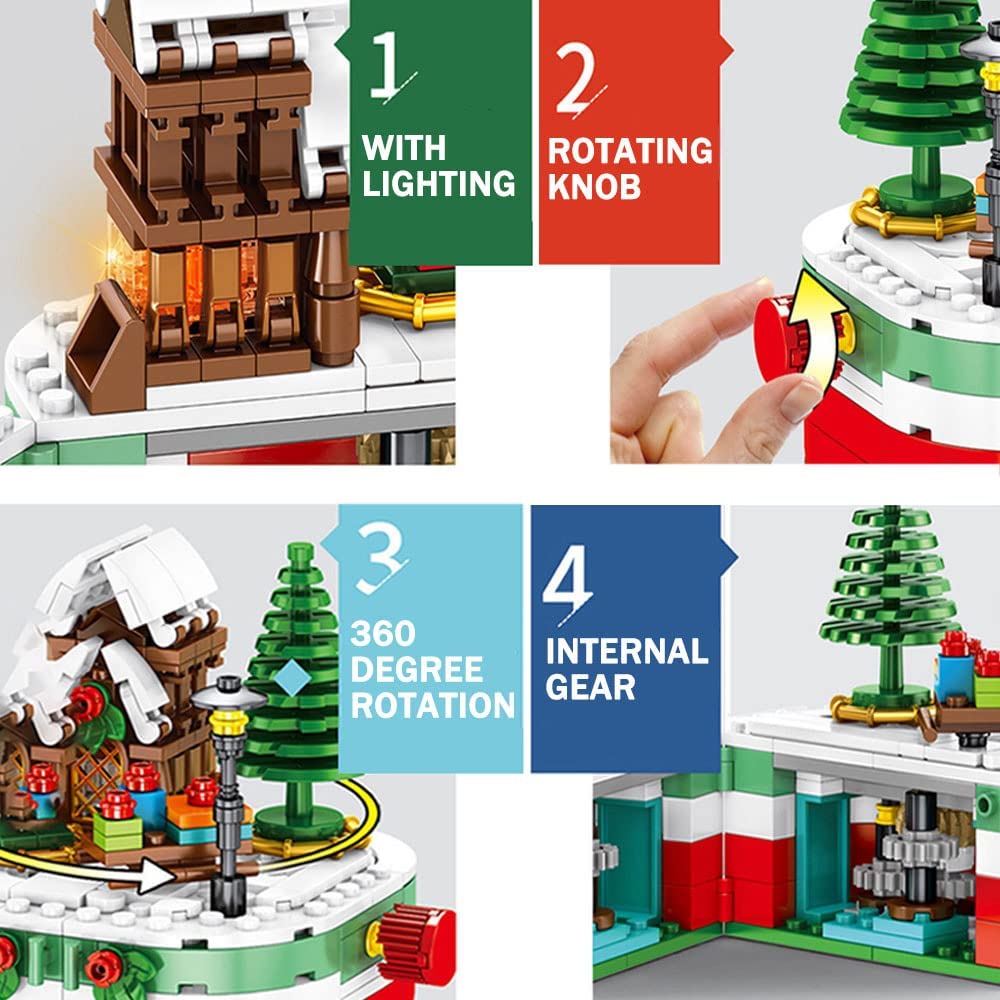 1
WITH LIGHTING

2
ROTATING KNOB

3
360 DEGREE ROTATION

4
INTERNAL GEAR