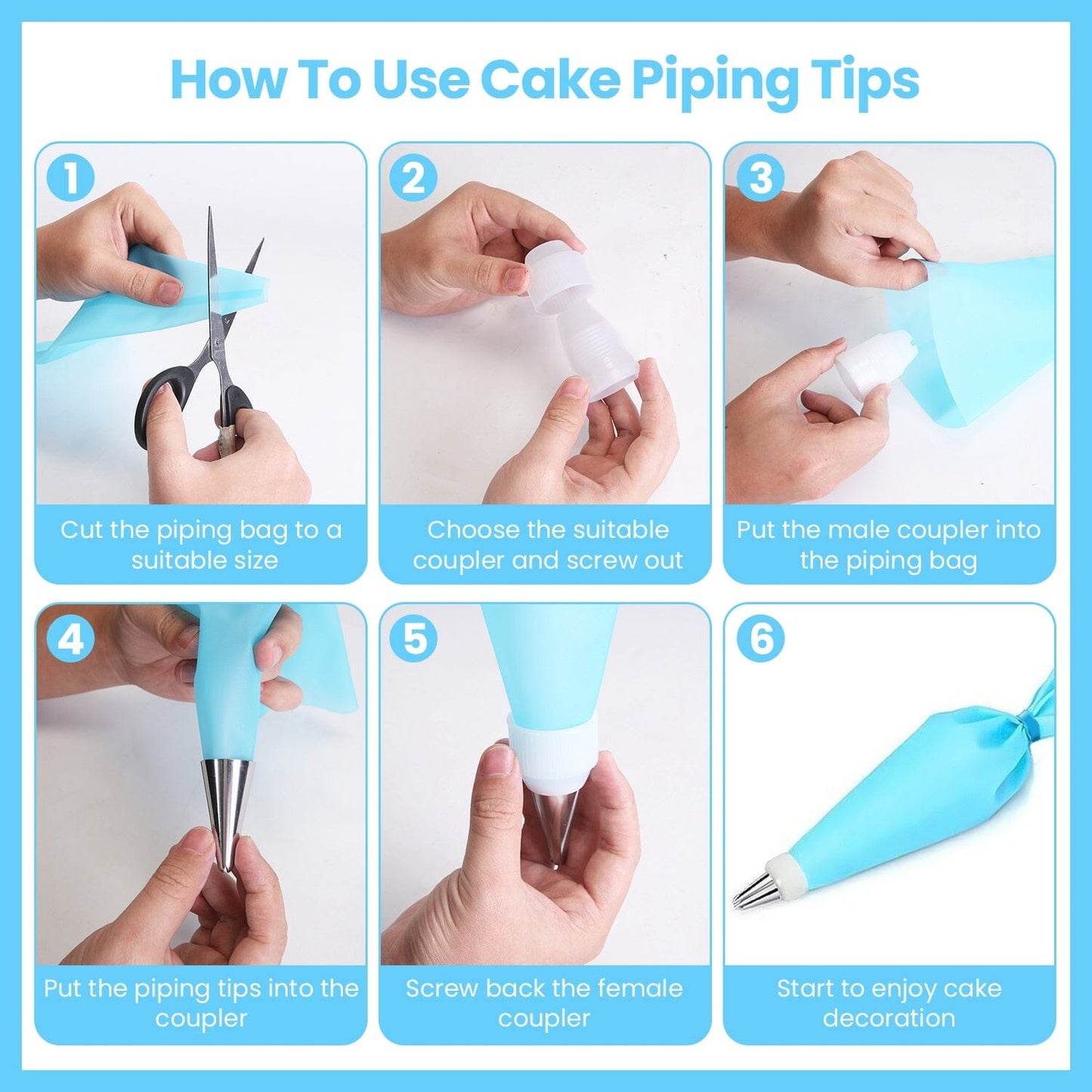 How To Use Cake Piping Tips

1
Cut the piping bag to a suitable size

2
Choose the suitable coupler and screw out

3
Put the male coupler into the piping bag

4
Put the piping tips into the coupler

5
Screw back the female coupler

6
Start to enjoy cake decoration