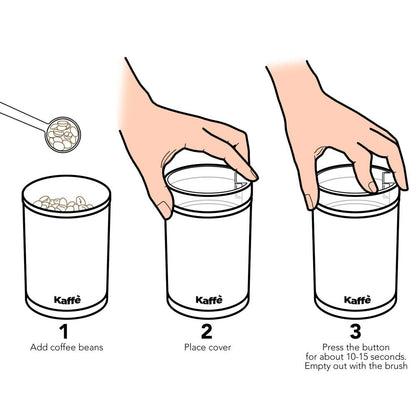 Kaffè

1
Add coffee beans

Kaffè

2
Place cover

Kaffè

3
Press the button for about 10-15 seconds. Empty out with the brush