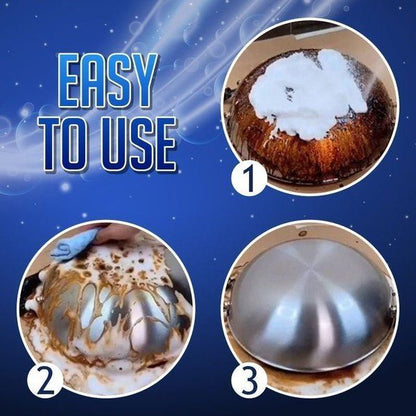 EASY TO USE

1

2

3