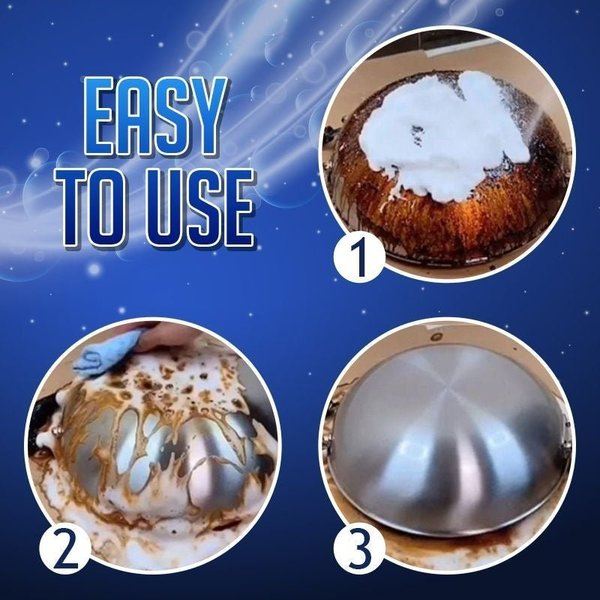 EASY TO USE

1

2

3