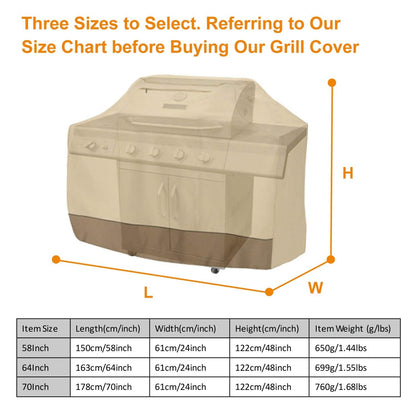 Three Sizes to Select. Referring to Our Size Chart before Buying Our Grill Cover

H

L

W

| Item Size | Length(cm/inch) | Width(cm/inch) | Height(cm/inch) | Item Weight (g/lbs) |
|---|---|---|---|---|
| 58Inch | 150cm/58inch | 61cm/24inch | 122cm/48inch | 650g/1.44lbs |
| 64Inch | 163cm/64inch | 61cm/24inch | 122cm/48inch | 699g/1.55lbs |
| 70Inch | 178cm/70inch | 61cm/24inch | 122cm/48inch | 760g/1.68lbs |