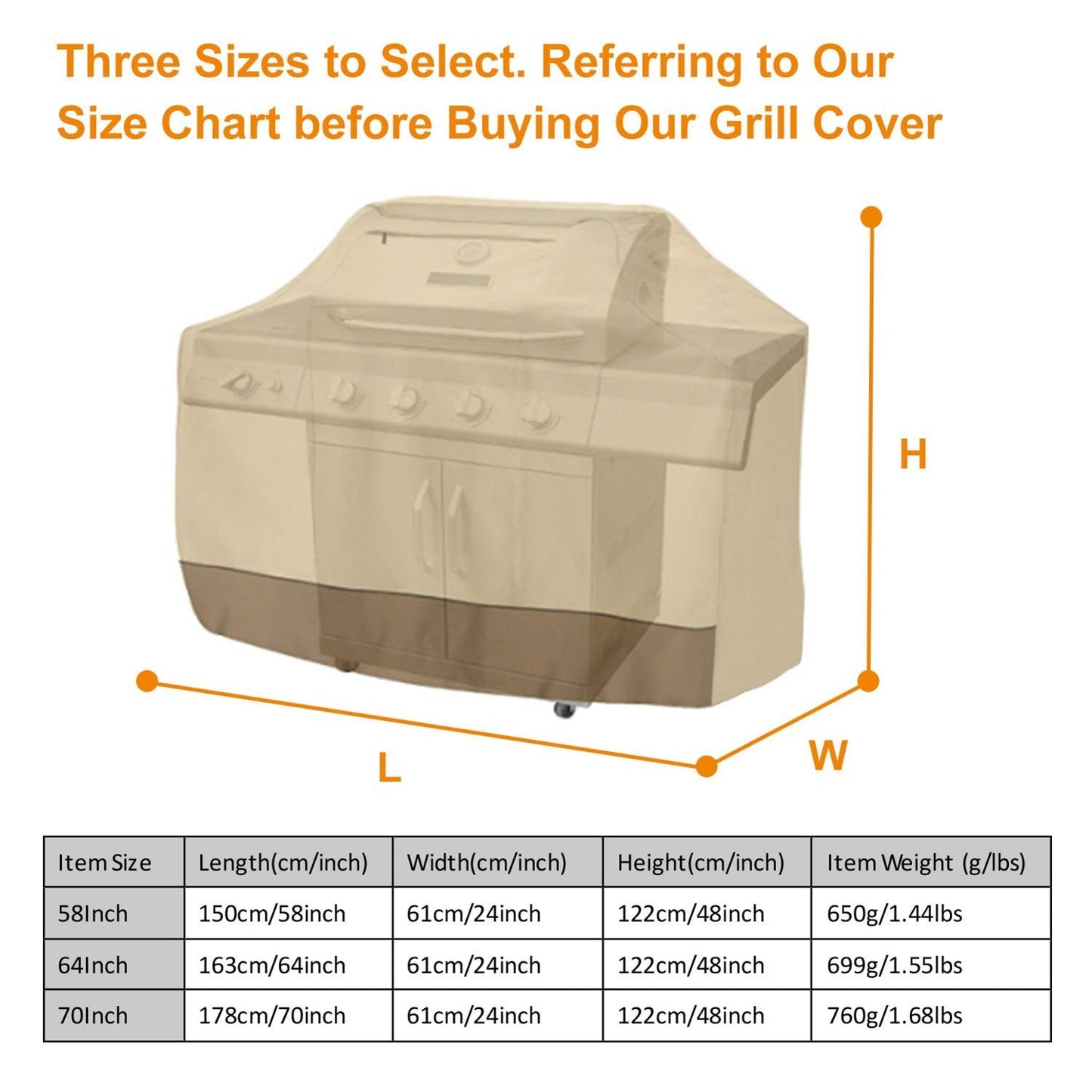 Three Sizes to Select. Referring to Our Size Chart before Buying Our Grill Cover

H

L

W

| Item Size | Length(cm/inch) | Width(cm/inch) | Height(cm/inch) | Item Weight (g/lbs) |
|---|---|---|---|---|
| 58Inch | 150cm/58inch | 61cm/24inch | 122cm/48inch | 650g/1.44lbs |
| 64Inch | 163cm/64inch | 61cm/24inch | 122cm/48inch | 699g/1.55lbs |
| 70Inch | 178cm/70inch | 61cm/24inch | 122cm/48inch | 760g/1.68lbs |