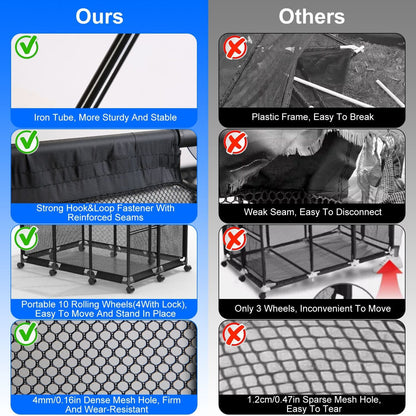 Ours

Iron Tube, More Sturdy And Stable

Strong Hook&Loop Fastener With Reinforced Seams

Portable 10 Rolling Wheels(4With Lock), Easy To Move And Stand In Place

4mm/0.16in Dense Mesh Hole, Firm And Wear-Resistant

Others

Plastic Frame, Easy To Break

Weak Seam, Easy To Disconnect

Only 3 Wheels, Inconvenient To Move

1.2cm/0.47in Sparse Mesh Hole, Easy To Tear