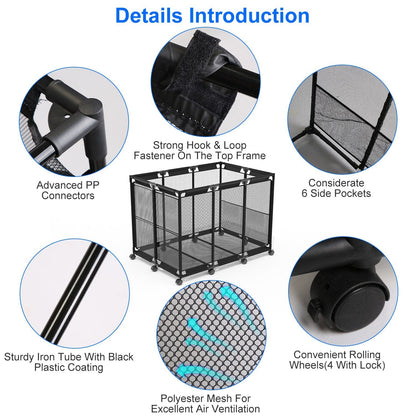 Details Introduction

Strong Hook & Loop Fastener On The Top Frame

Advanced PP Connectors

Considerate 6 Side Pockets

Sturdy Iron Tube With Black Plastic Coating

Convenient Rolling Wheels(4 With Lock)

Polyester Mesh For Excellent Air Ventilation