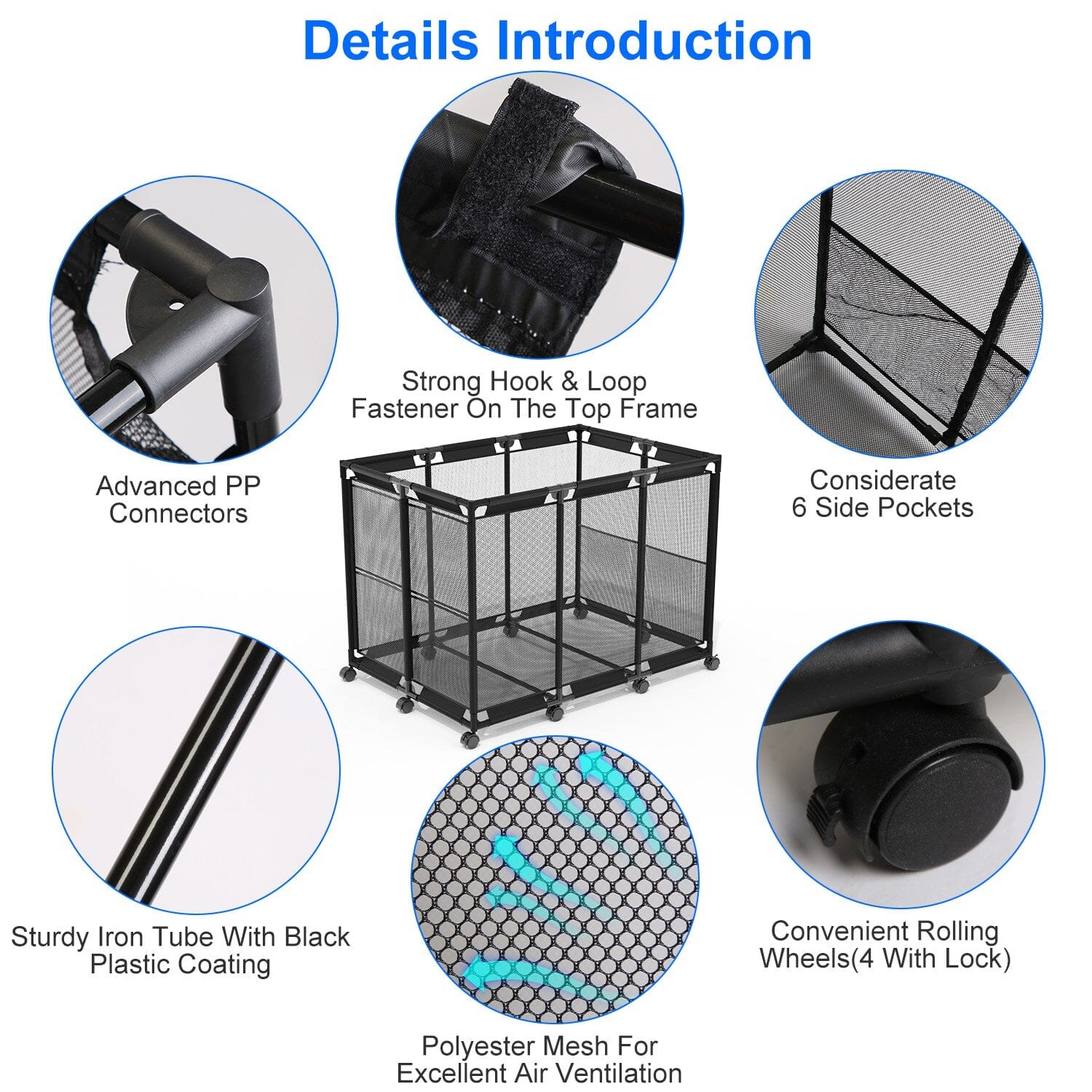 Details Introduction

Strong Hook & Loop Fastener On The Top Frame

Advanced PP Connectors

Considerate 6 Side Pockets

Sturdy Iron Tube With Black Plastic Coating

Convenient Rolling Wheels(4 With Lock)

Polyester Mesh For Excellent Air Ventilation