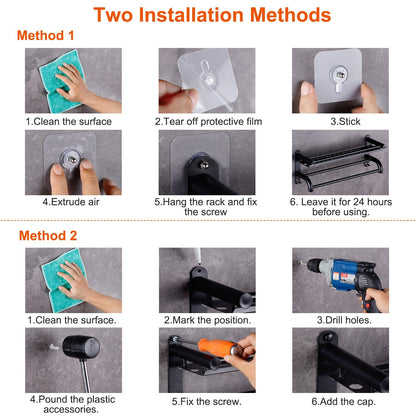 Two Installation Methods

Method 1

1.Clean the surface

2.Tear off protective film

3.Stick

4.Extrude air

5.Hang the rack and fix the screw

6. Leave it for 24 hours before using.

Method 2

1.Clean the surface.

2.Mark the position.

3.Drill holes.

4.Pound the plastic accessories.

5.Fix the screw.

6.Add the cap.