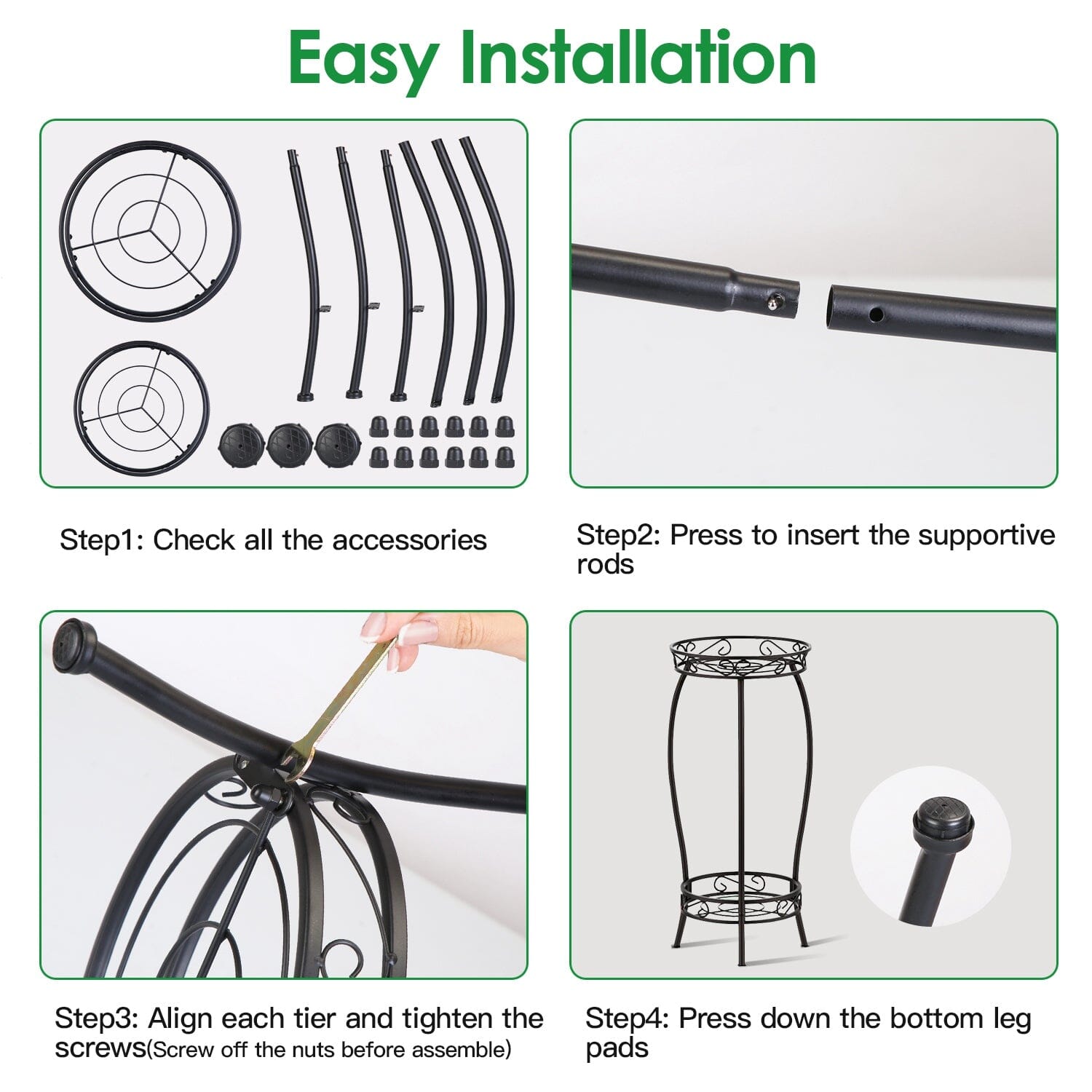 Easy Installation

Step1: Check all the accessories

Step2: Press to insert the supportive rods

Step3: Align each tier and tighten the screws(Screw off the nuts before assemble)

Step4: Press down the bottom leg pads