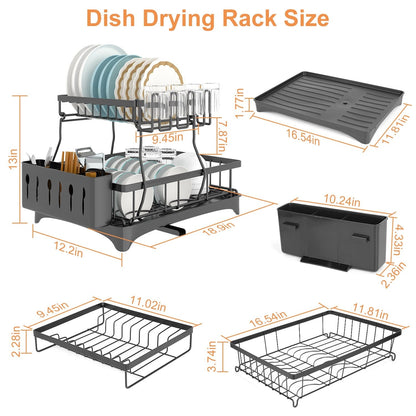 Dish Drying Rack Size

13in
9.45in
7.87in
12.2in
18.9in

1.77in
16.54in
11.81in

10.24in
4.33in
2.36in

9.45in
11.02in
2.28in

16.54in
11.81in
3.74in