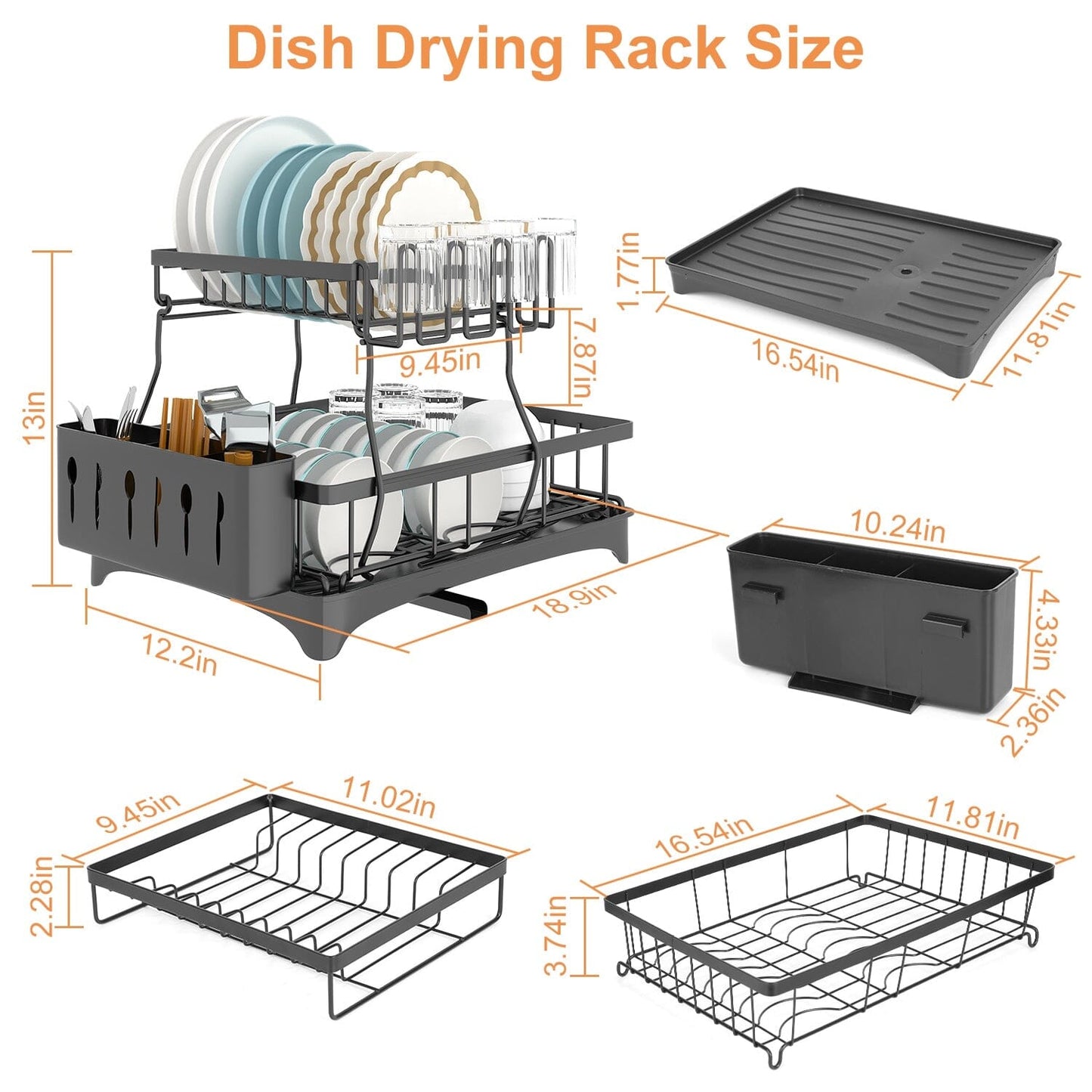 Dish Drying Rack Size

13in

9.45in

7.87in

12.2in

18.9in

1.77in

16.54in

11.81in

10.24in

4.33in

2.36in

9.45in

11.02in

2.28in

16.54in

11.81in

3.74in