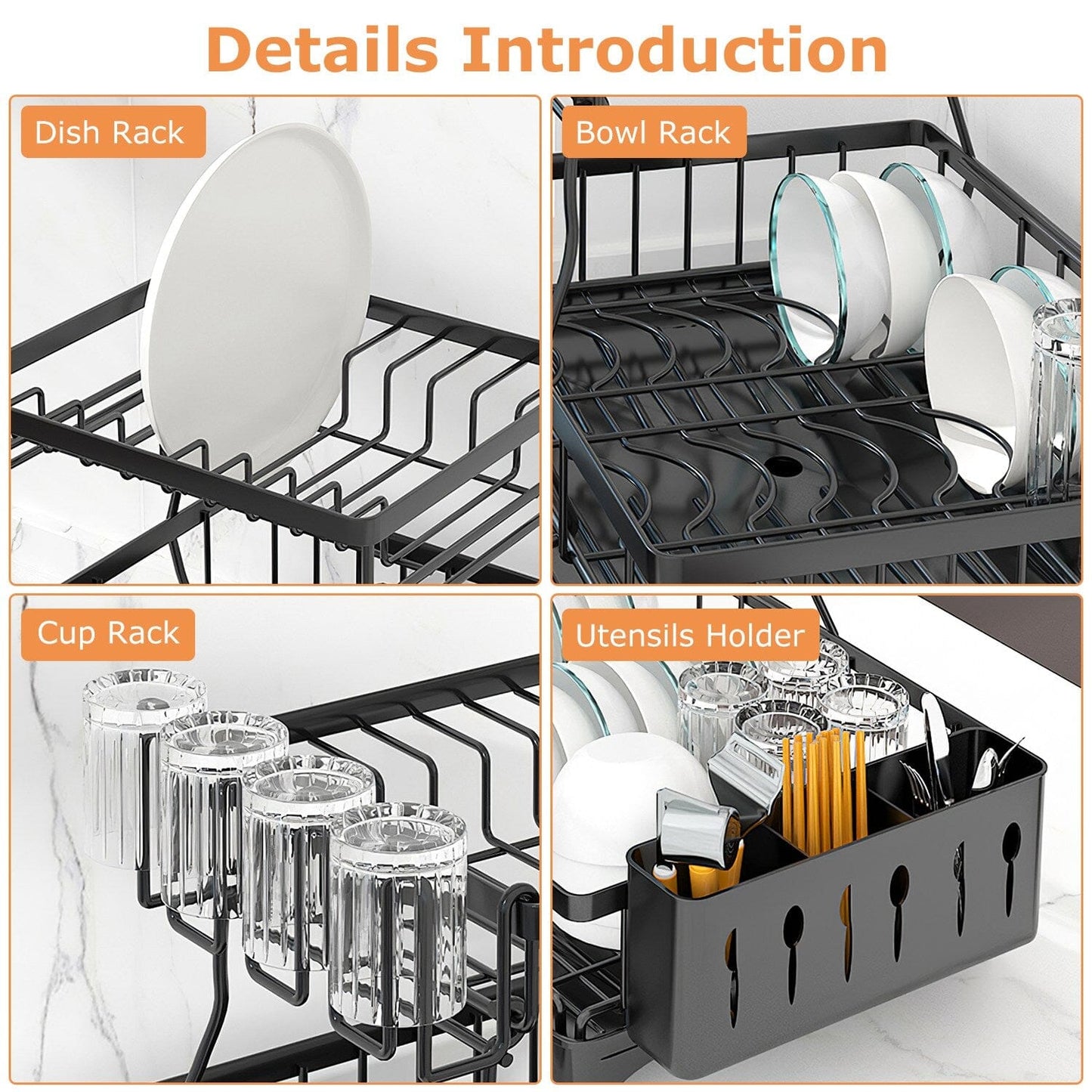 Details Introduction

Dish Rack

Bowl Rack

Cup Rack

Utensils Holder