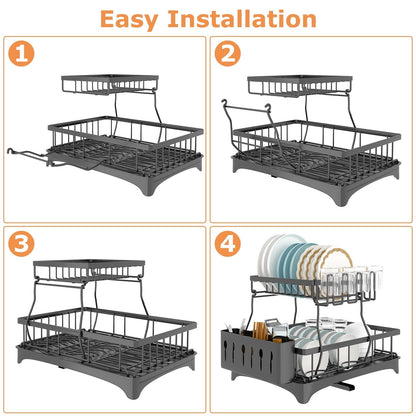 Easy Installation

1

2

3

4