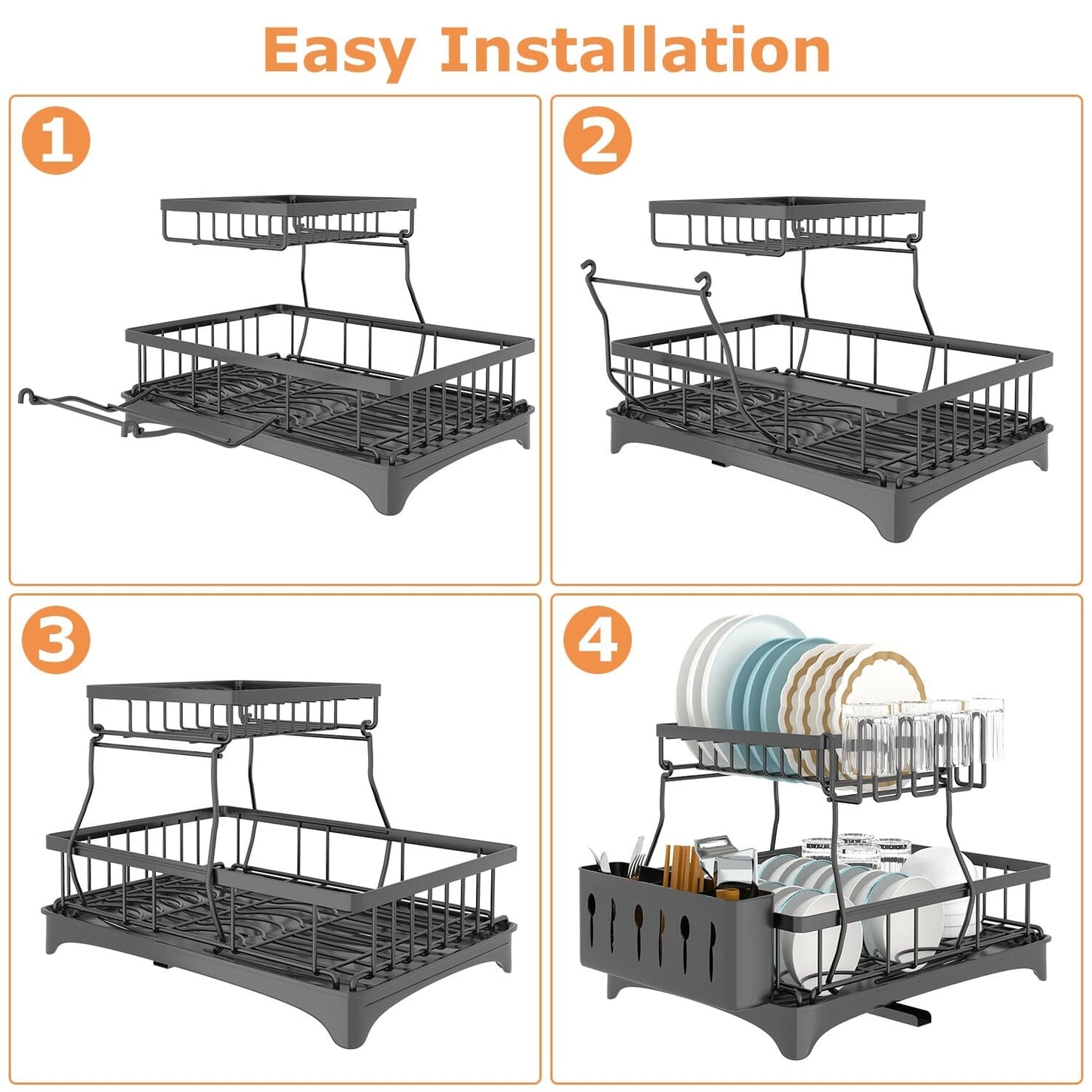 Easy Installation

1

2

3

4