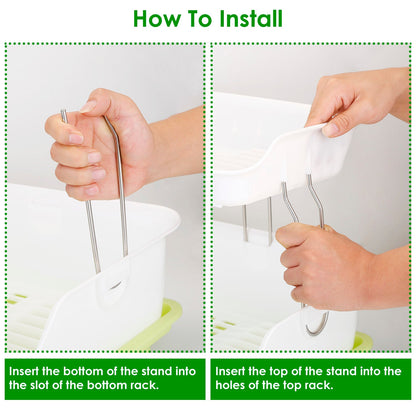 How To Install

Insert the bottom of the stand into the slot of the bottom rack.

Insert the top of the stand into the holes of the top rack.