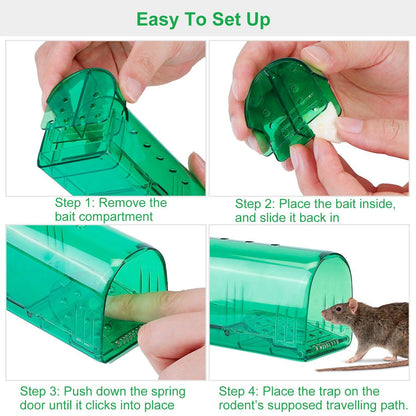 Easy To Set Up

Step 1: Remove the bait compartment

Step 2: Place the bait inside, and slide it back in

Step 3: Push down the spring door until it clicks into place

Step 4: Place the trap on the rodent's supposed travelling path.