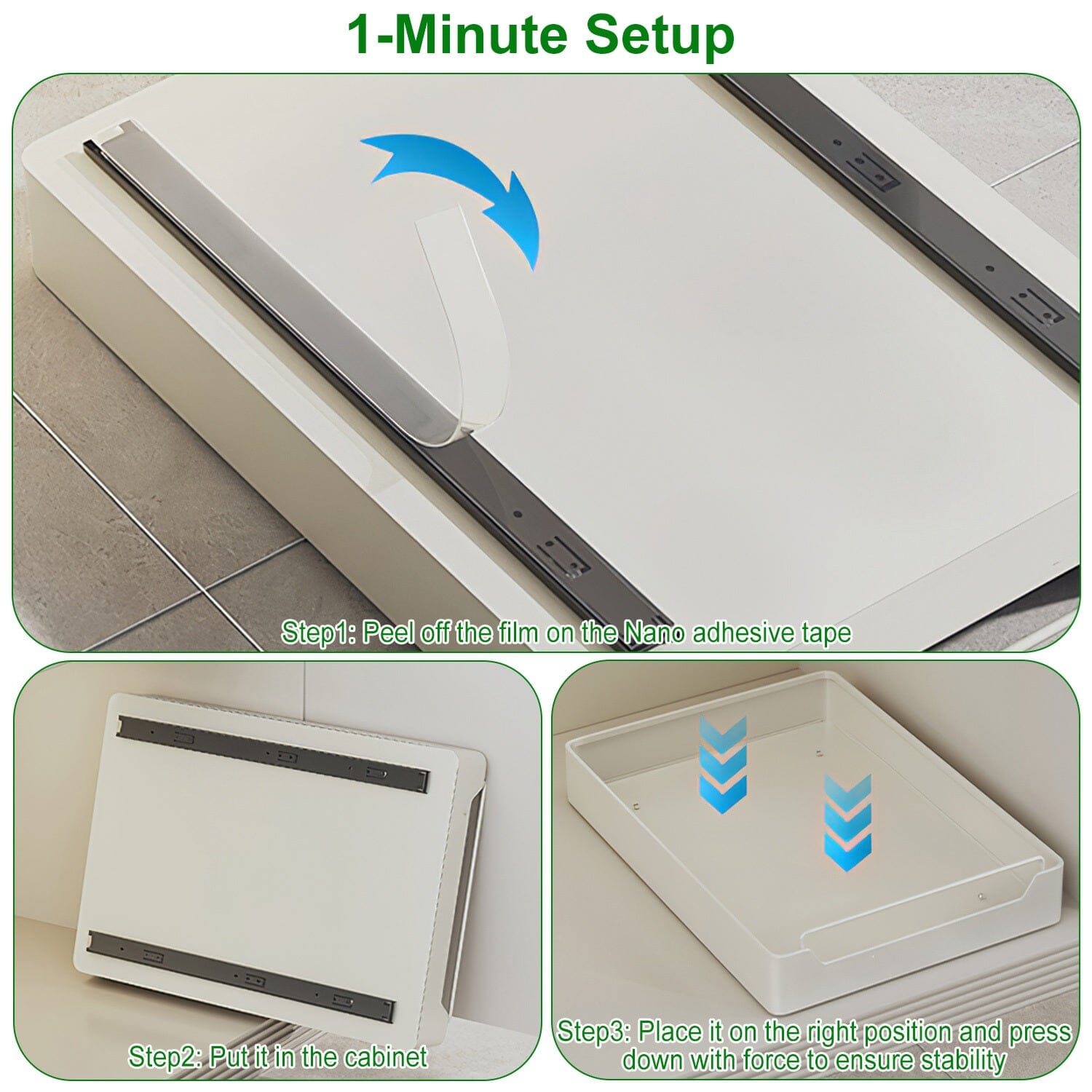 1-Minute Setup

Step1: Peel off the film on the Nano adhesive tape

Step2: Put it in the cabinet

Step3: Place it on the right position and press down with force to ensure stability