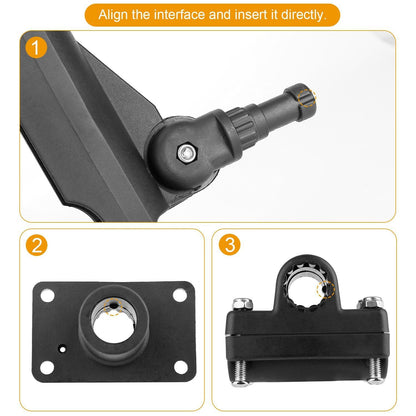 Align the interface and insert it directly.

1

2

3