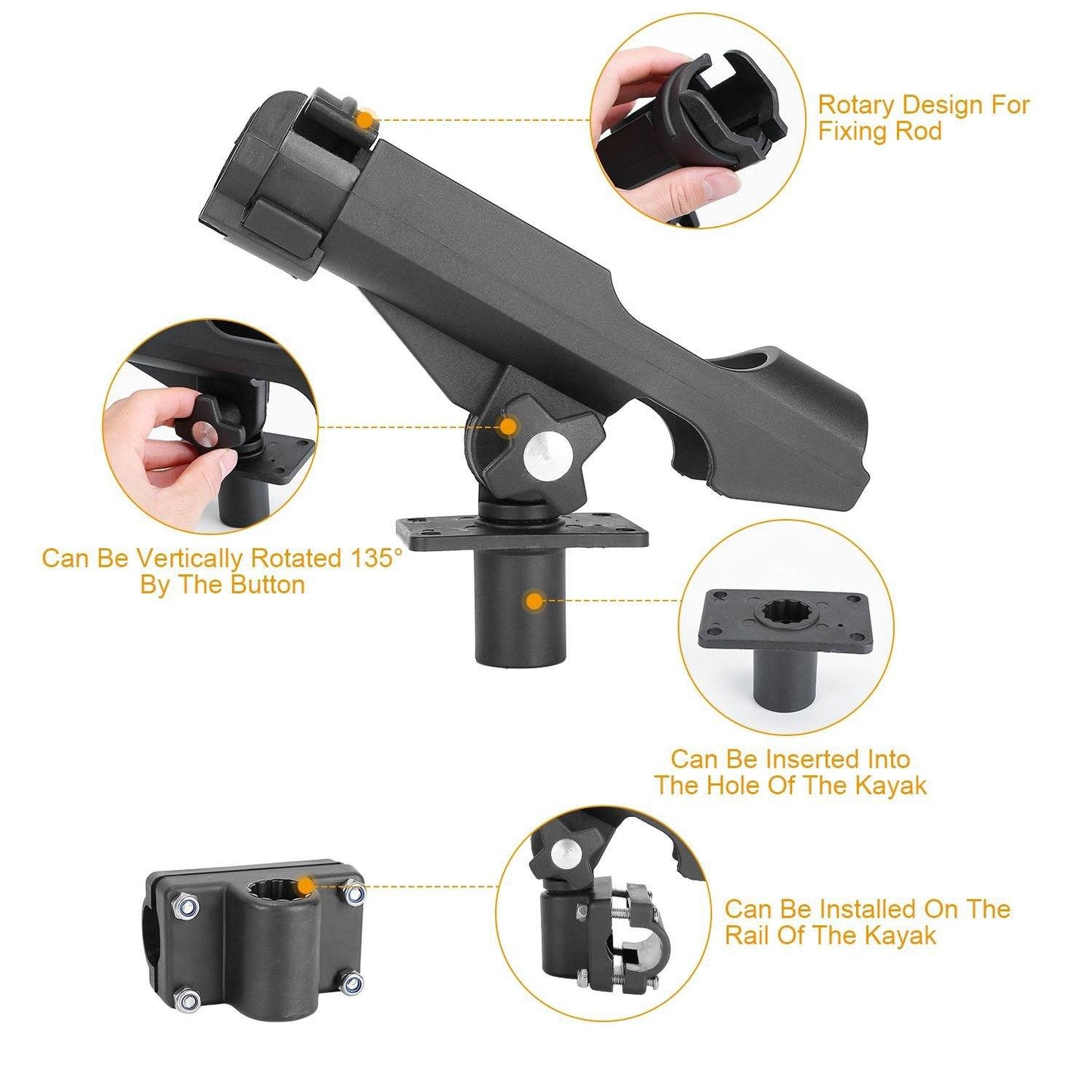 Rotary Design For Fixing Rod

Can Be Vertically Rotated 135° By The Button

Can Be Inserted Into The Hole Of The Kayak

Can Be Installed On The Rail Of The Kayak