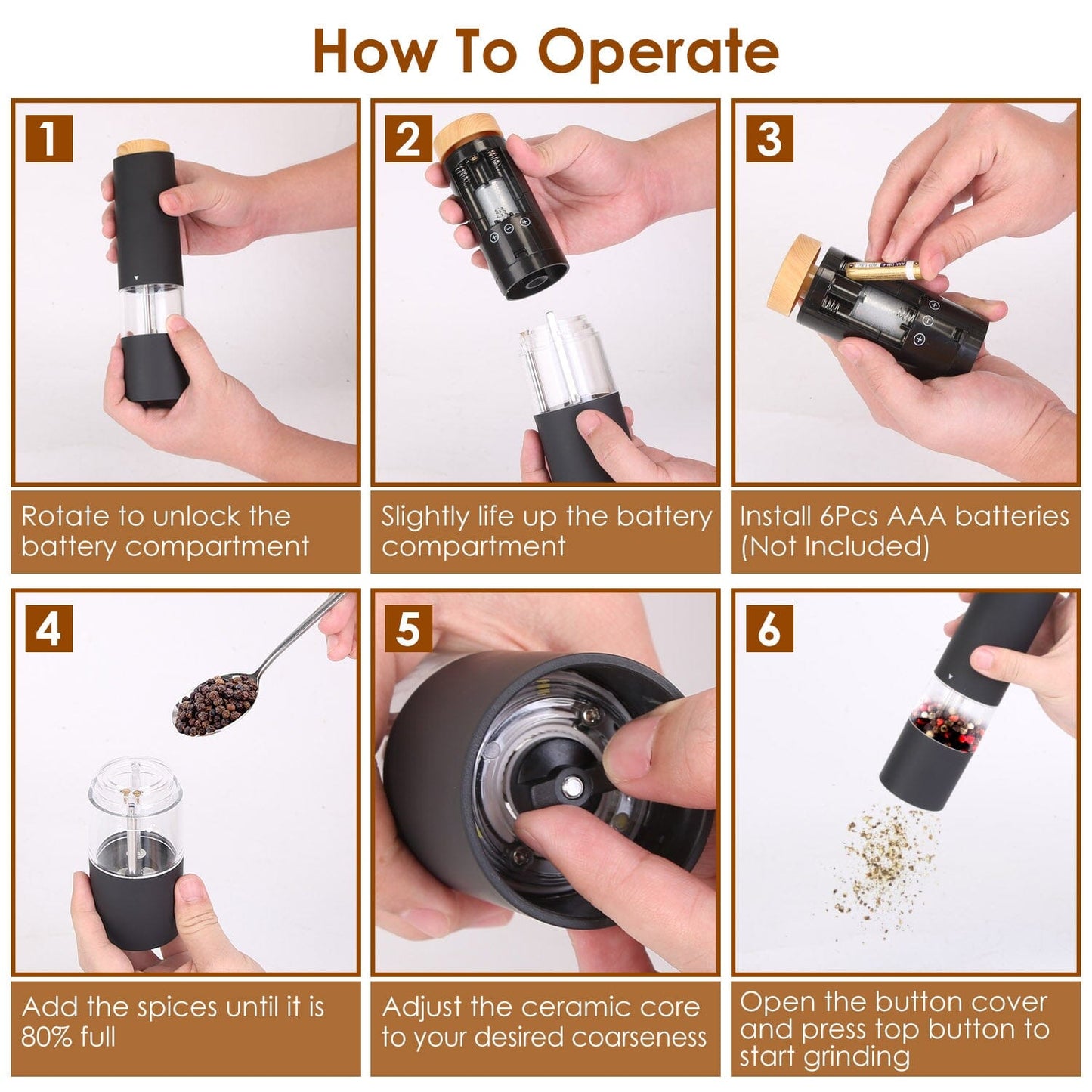 How To Operate

1

Rotate to unlock the battery compartment

2

Slightly life up the battery compartment

3

Install 6Pcs AAA batteries (Not Included)

4

Add the spices until it is 80% full

5

Adjust the ceramic core to your desired coarseness

6

Open the button cover and press top button to start grinding