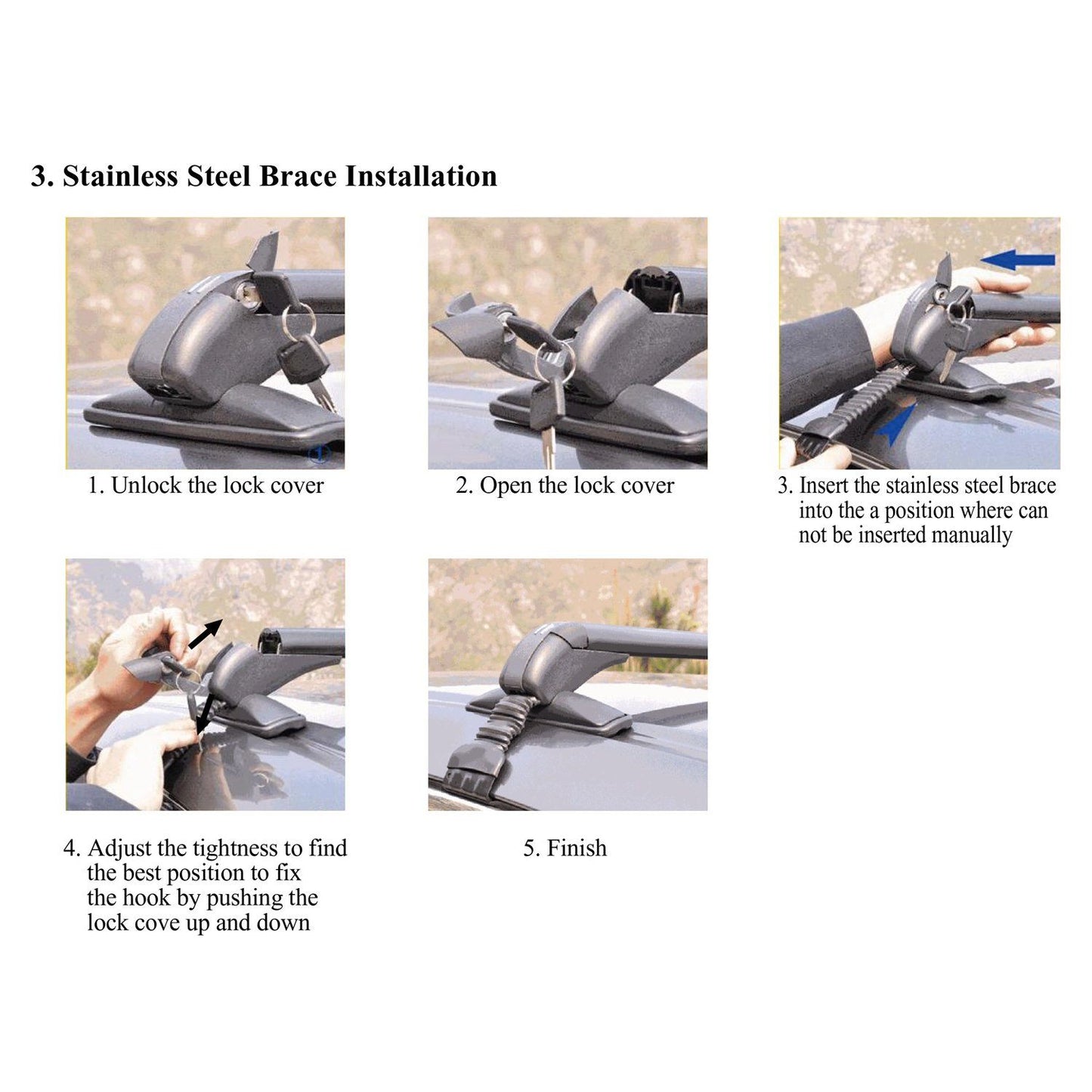 3. Stainless Steel Brace Installation

1. Unlock the lock cover

2. Open the lock cover

3. Insert the stainless steel brace into the a position where can not be inserted manually

4. Adjust the tightness to find the best position to fix the hook by pushing the lock cove up and down

5. Finish