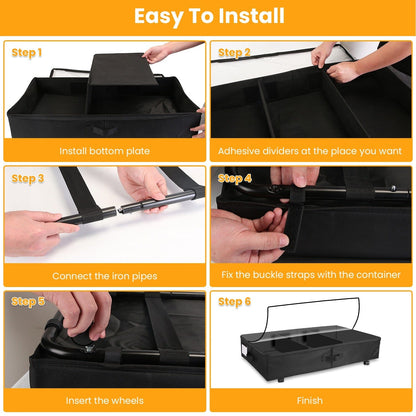 Easy To Install

Step 1

Install bottom plate

Step 2

Adhesive dividers at the place you want

Step 3

Connect the iron pipes

Step 4

Fix the buckle straps with the container

Step 5

Insert the wheels

Step 6

Finish