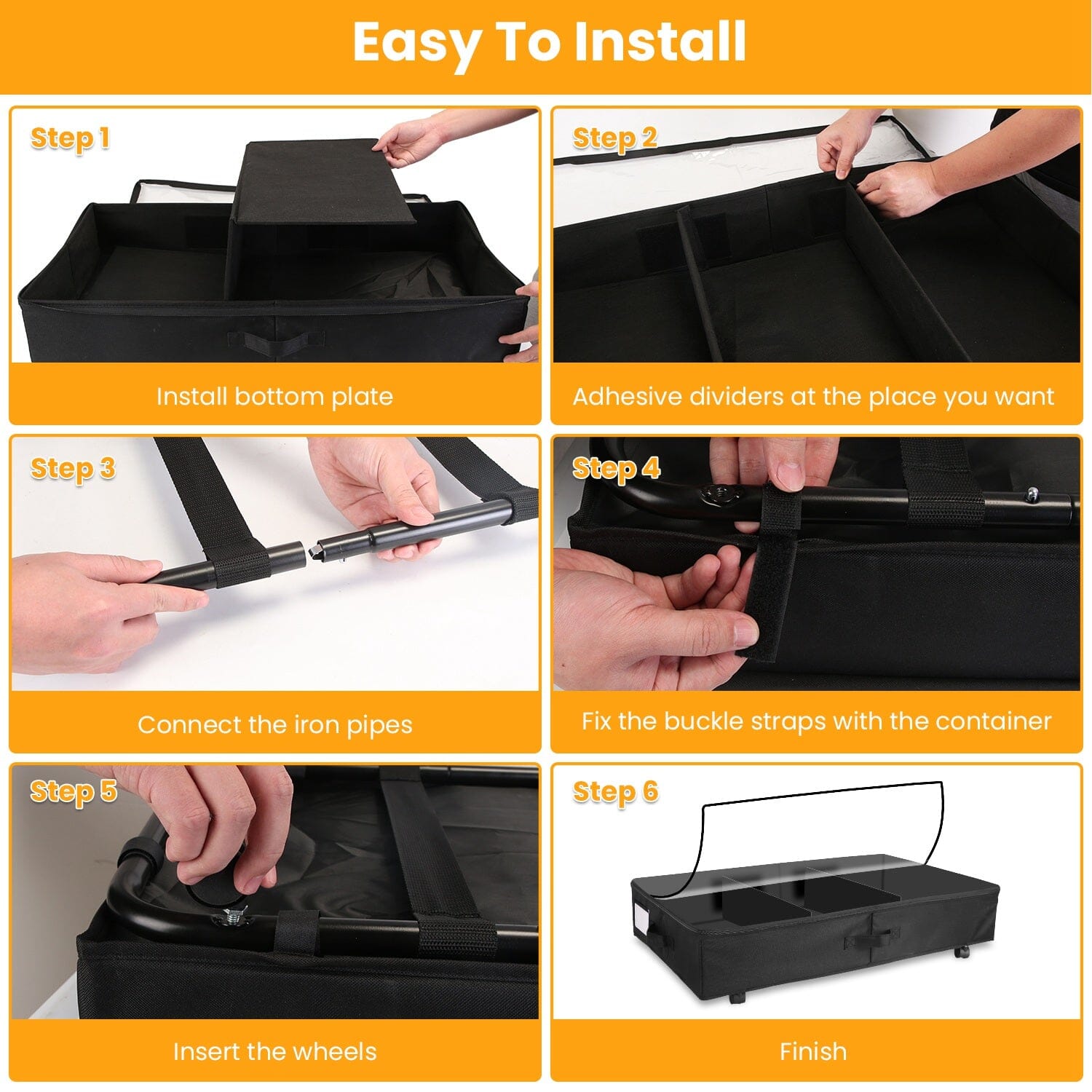 Easy To Install

Step 1

Install bottom plate

Step 2

Adhesive dividers at the place you want

Step 3

Connect the iron pipes

Step 4

Fix the buckle straps with the container

Step 5

Insert the wheels

Step 6

Finish