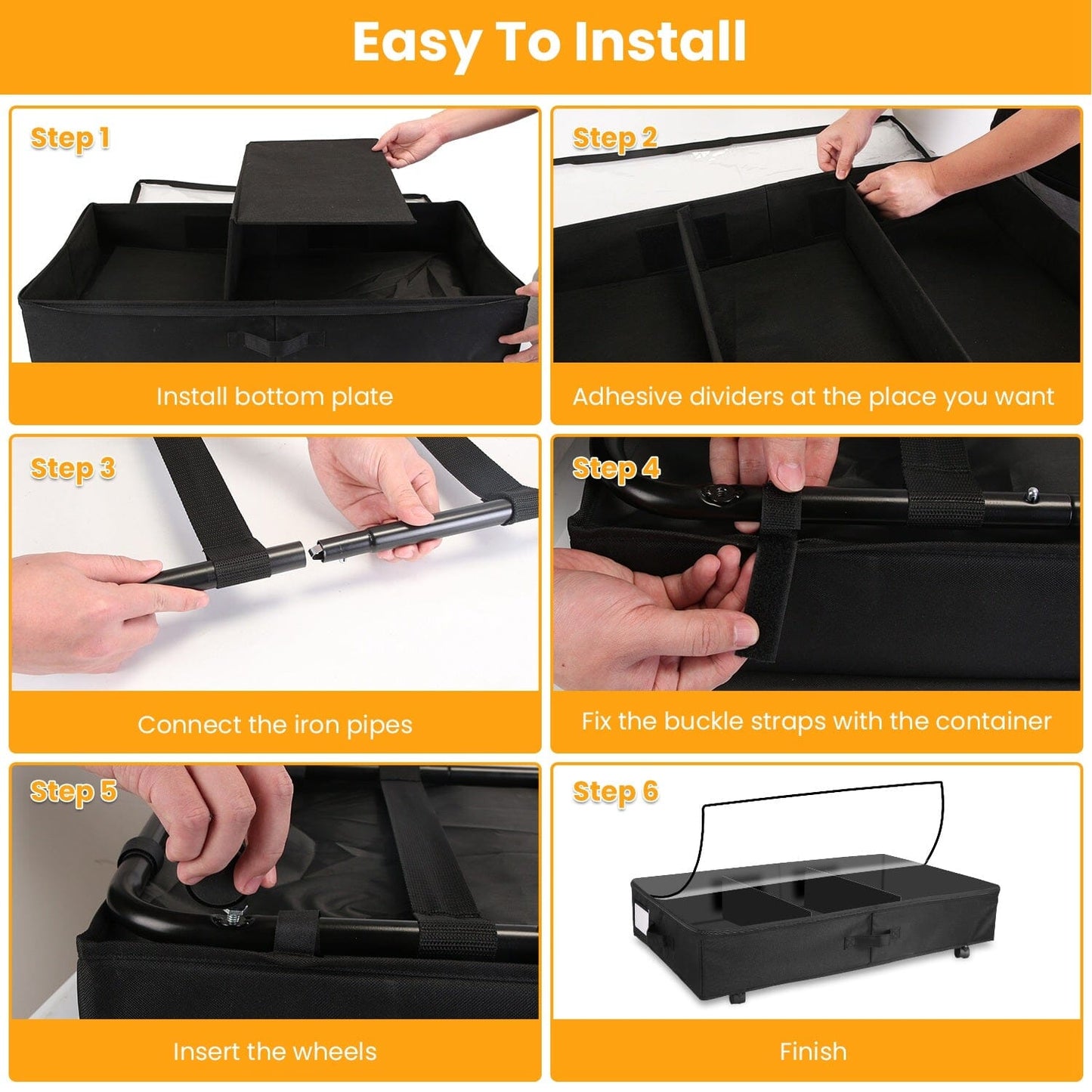 Easy To Install

Step 1

Install bottom plate

Step 2

Adhesive dividers at the place you want

Step 3

Connect the iron pipes

Step 4

Fix the buckle straps with the container

Step 5

Insert the wheels

Step 6

Finish