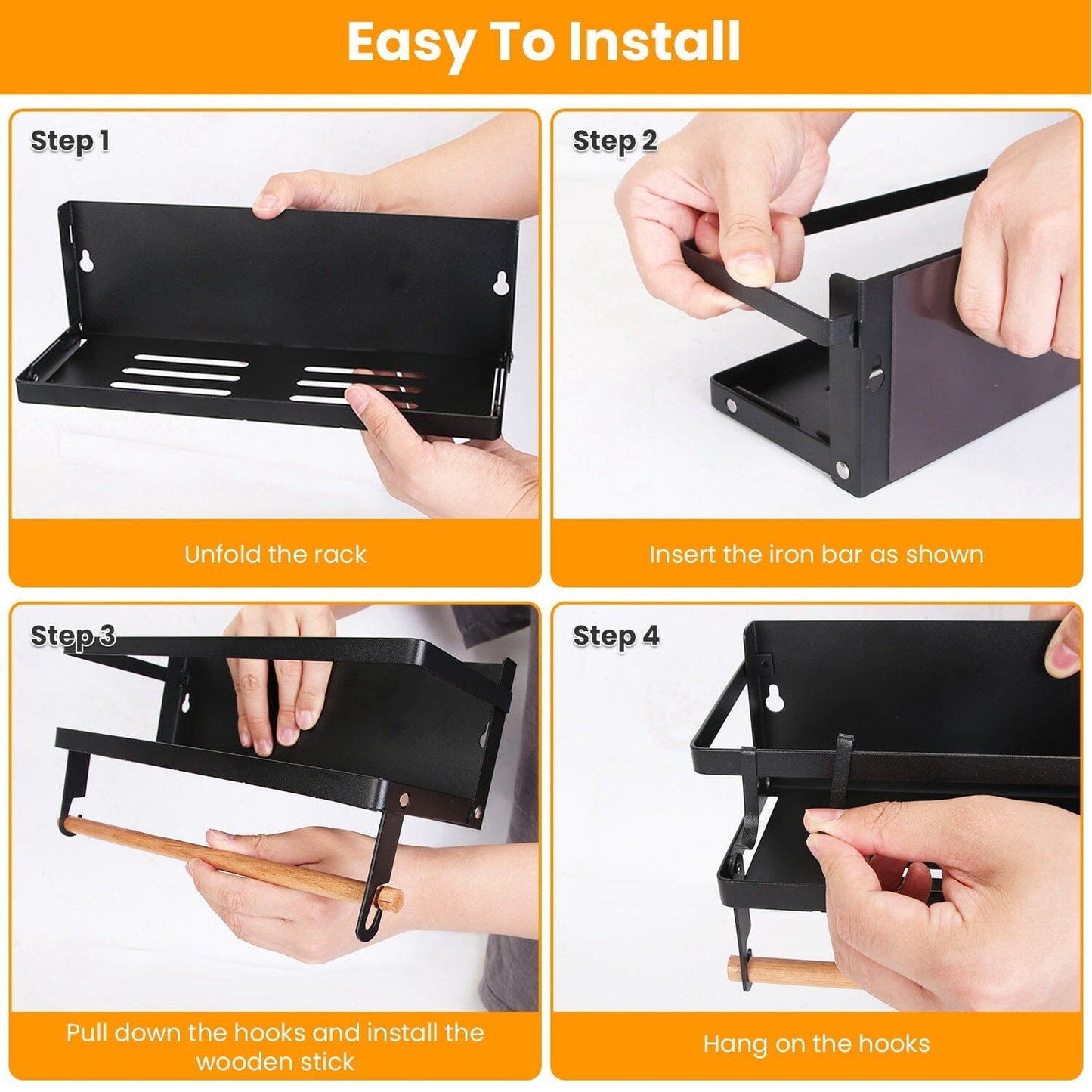 Easy To Install

Step 1

Unfold the rack

Step 2

Insert the iron bar as shown

Step 3

Pull down the hooks and install the wooden stick

Step 4

Hang on the hooks