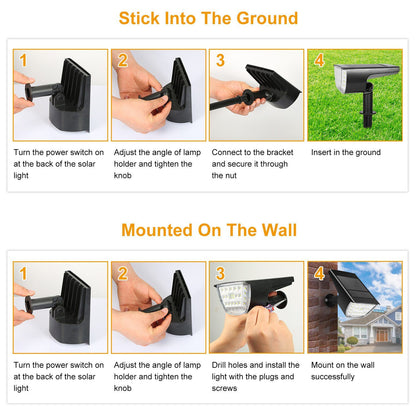 Stick Into The Ground

1

Turn the power switch on at the back of the solar light

2

Adjust the angle of lamp holder and tighten the knob

3

Connect to the bracket and secure it through the nut

4

Insert in the ground

Mounted On The Wall

1

Turn the power switch on at the back of the solar light

2

Adjust the angle of lamp holder and tighten the knob

3

Drill holes and install the light with the plugs and screws

4

Mount on the wall successfully