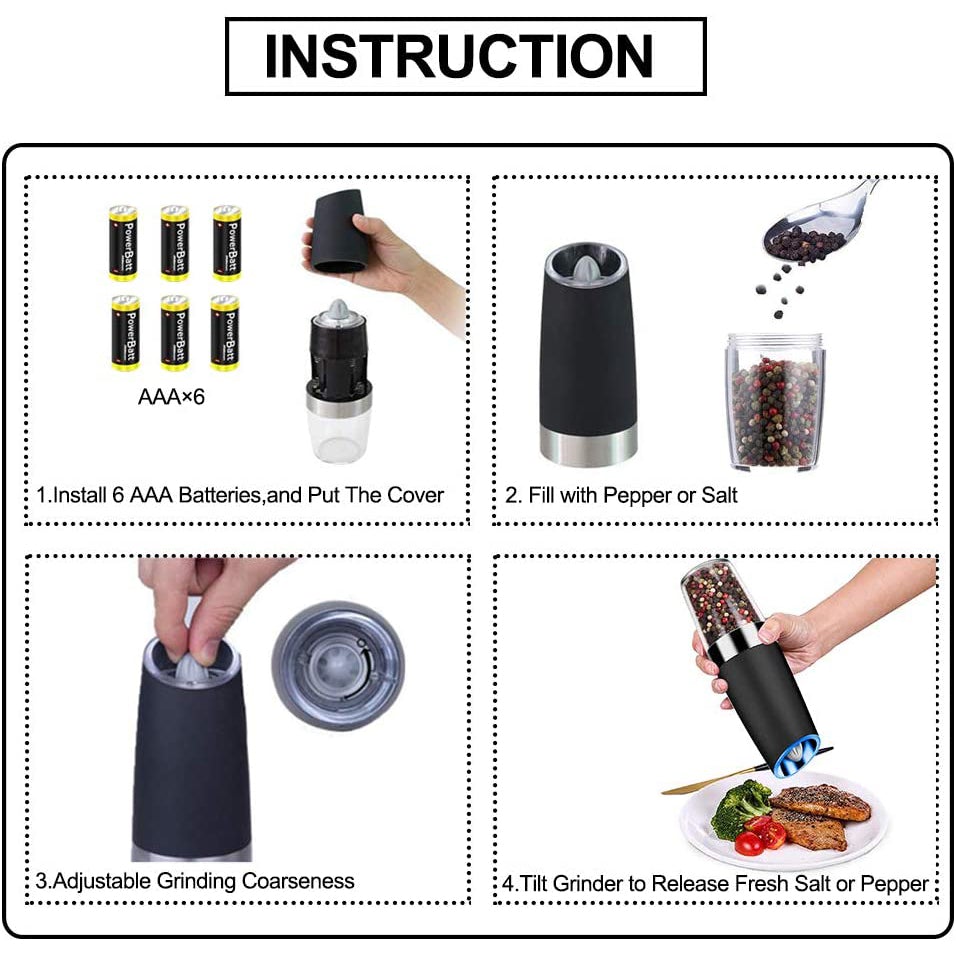 INSTRUCTION

PowerBatt PowerBatt PowerBatt
PowerBatt PowerBatt PowerBatt

AAA×6

1.Install 6 AAA Batteries,and Put The Cover

2. Fill with Pepper or Salt

3.Adjustable Grinding Coarseness

4.Tilt Grinder to Release Fresh Salt or Pepper