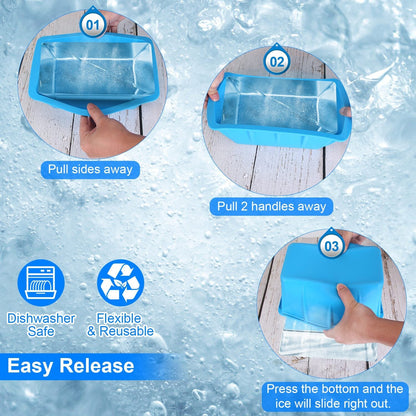 01

Pull sides away

02

Pull 2 handles away

03

Dishwasher Safe

Flexible & Reusable

Easy Release

Press the bottom and the ice will slide right out.