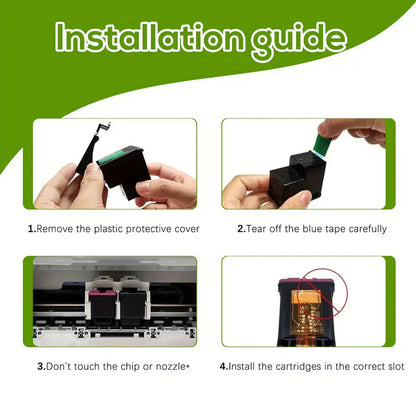 Installation guide

1.Remove the plastic protective cover

2.Tear off the blue tape carefully

3.Don't touch the chip or nozzle*

4.Install the cartridges in the correct slot