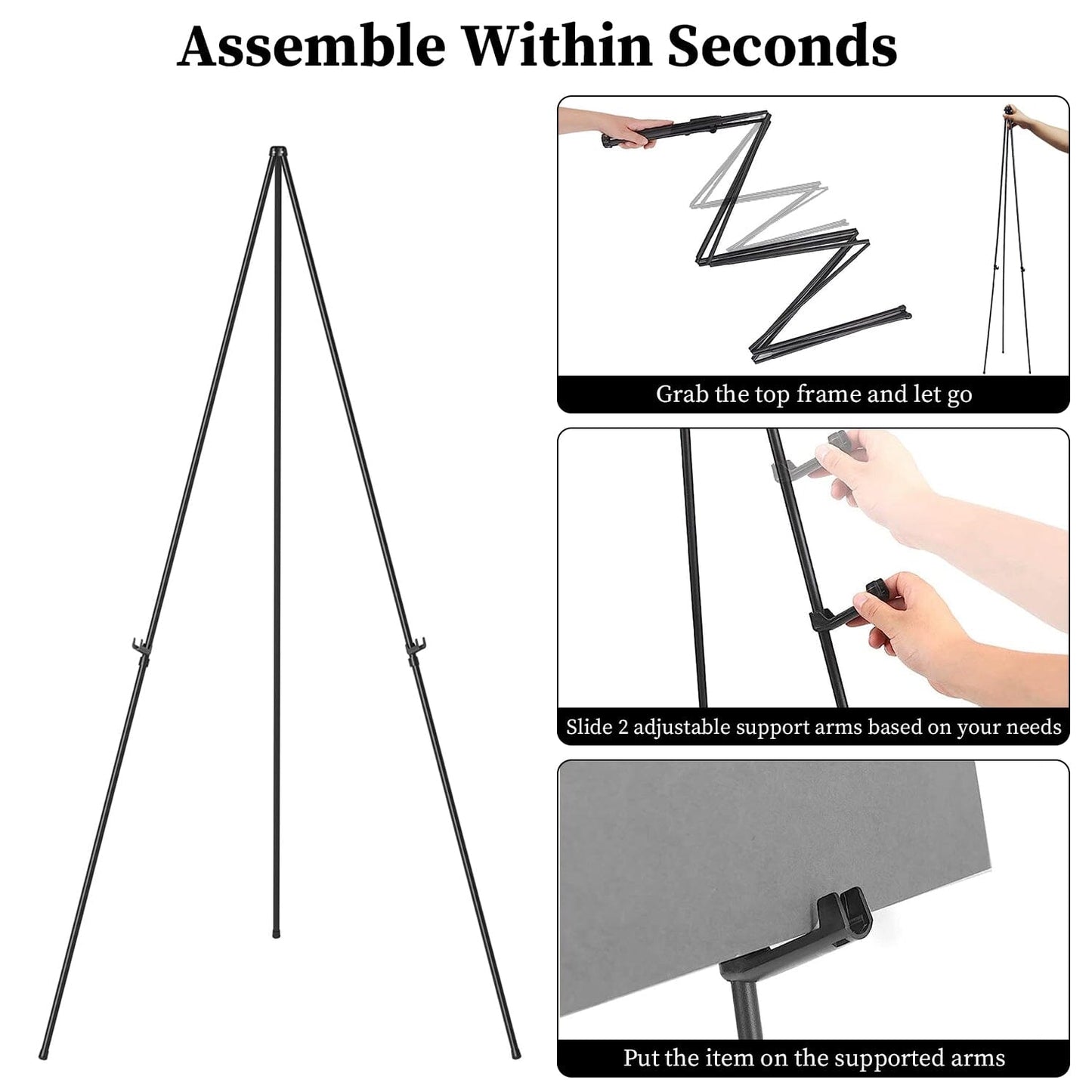 Assemble Within Seconds

Grab the top frame and let go

Slide 2 adjustable support arms based on your needs

Put the item on the supported arms