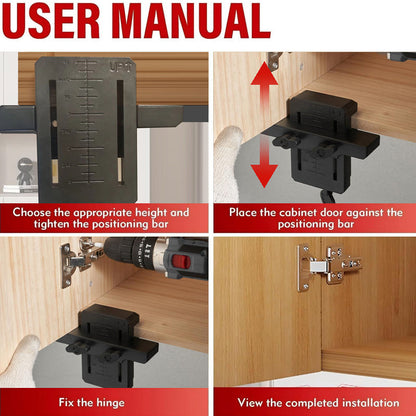 USER MANUAL

UP↑

Choose the appropriate height and tighten the positioning bar

Place the cabinet door against the positioning bar

Fix the hinge

View the completed installation