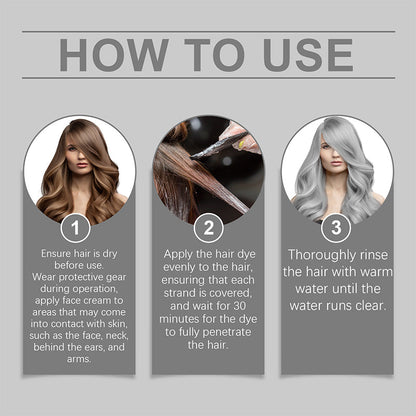 HOW TO USE

1

Ensure hair is dry before use.
Wear protective gear during operation, apply face cream to areas that may come into contact with skin, such as the face, neck, behind the ears, and arms.

2

Apply the hair dye evenly to the hair, ensuring that each strand is covered, and wait for 30 minutes for the dye to fully penetrate the hair.

3

Thoroughly rinse the hair with warm water until the water runs clear.