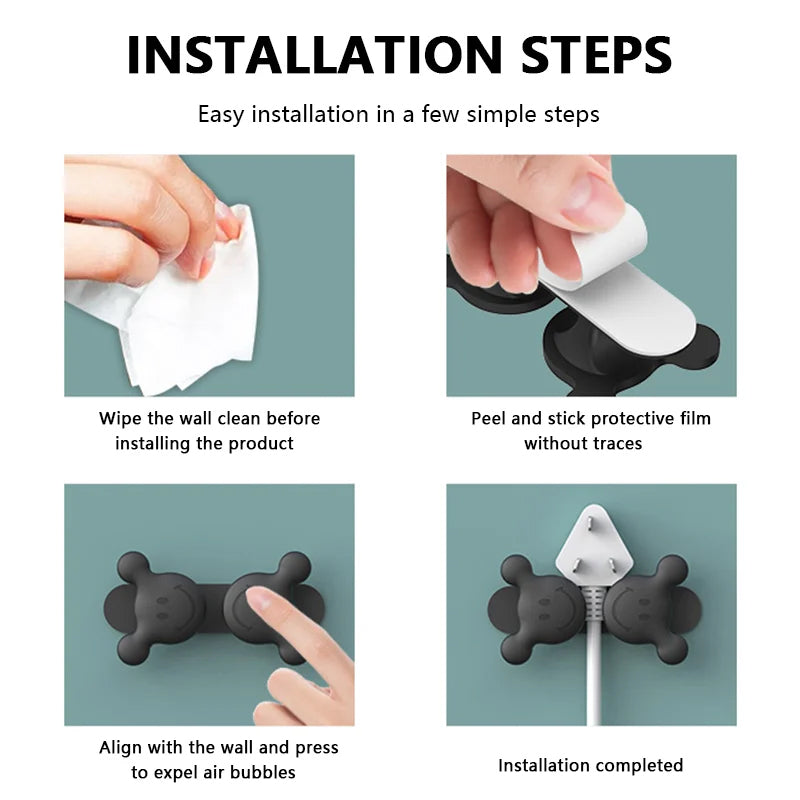 INSTALLATION STEPS

Easy installation in a few simple steps

Wipe the wall clean before installing the product

Peel and stick protective film without traces

Align with the wall and press to expel air bubbles

Installation completed