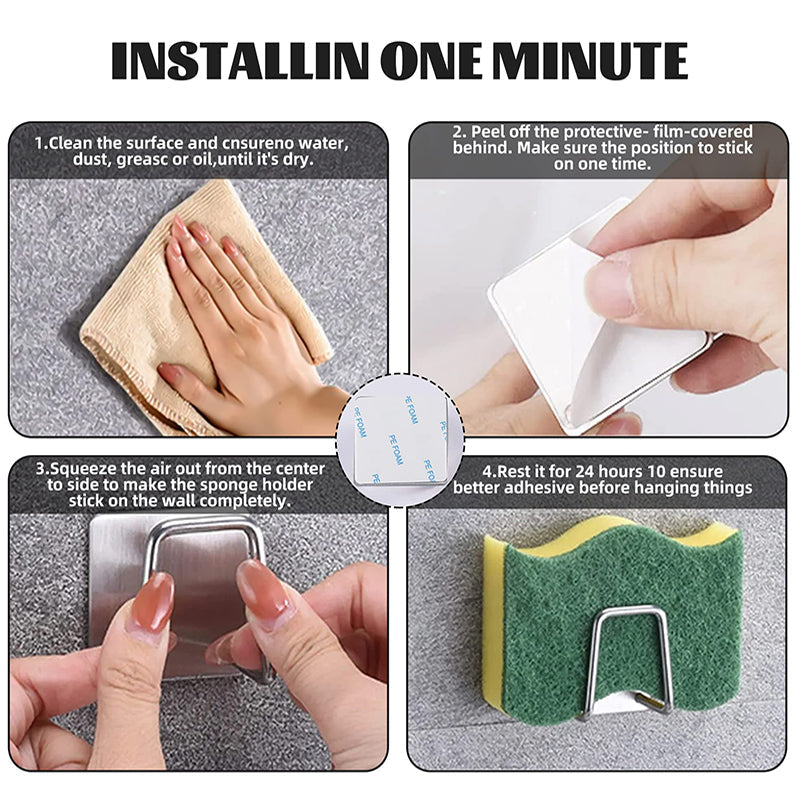 INSTALLIN ONE MINUTE

1.Clean the surface and cnsureno water, dust, greasc or oil,until it's dry.

2. Peel off the protective- film-covered behind. Make sure the position to stick on one time.

PE FOAM PE FOAM PE FOAM PE FOAM PE FOAM

3.Squeeze the air out from the center to side to make the sponge holder stick on the wall completely.

4.Rest it for 24 hours 10 ensure better adhesive before hanging things