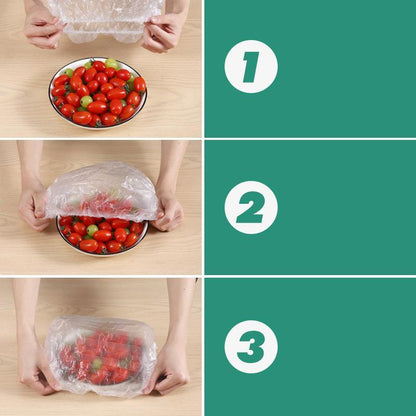 1

2

3