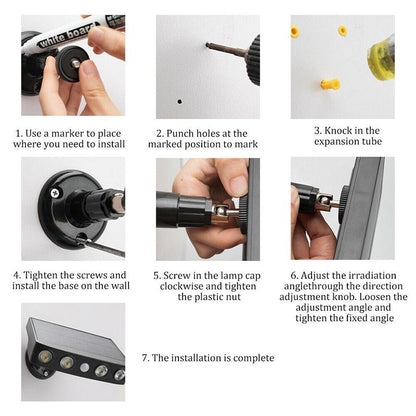 white board

1. Use a marker to place where you need to install

2. Punch holes at the marked position to mark

3. Knock in the expansion tube

4. Tighten the screws and install the base on the wall

5. Screw in the lamp cap clockwise and tighten the plastic nut

6. Adjust the irradiation anglethrough the direction adjustment knob. Loosen the adjustment angle and tighten the fixed angle

7. The installation is complete