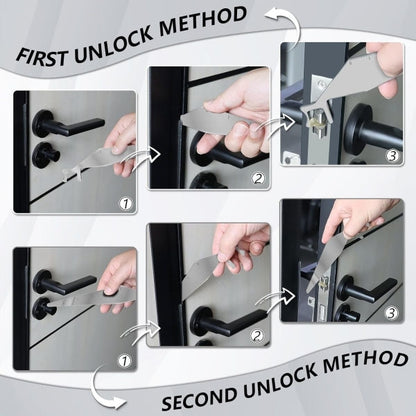 FIRST UNLOCK METHOD

1

2

3

1

2

3

SECOND UNLOCK METHOD