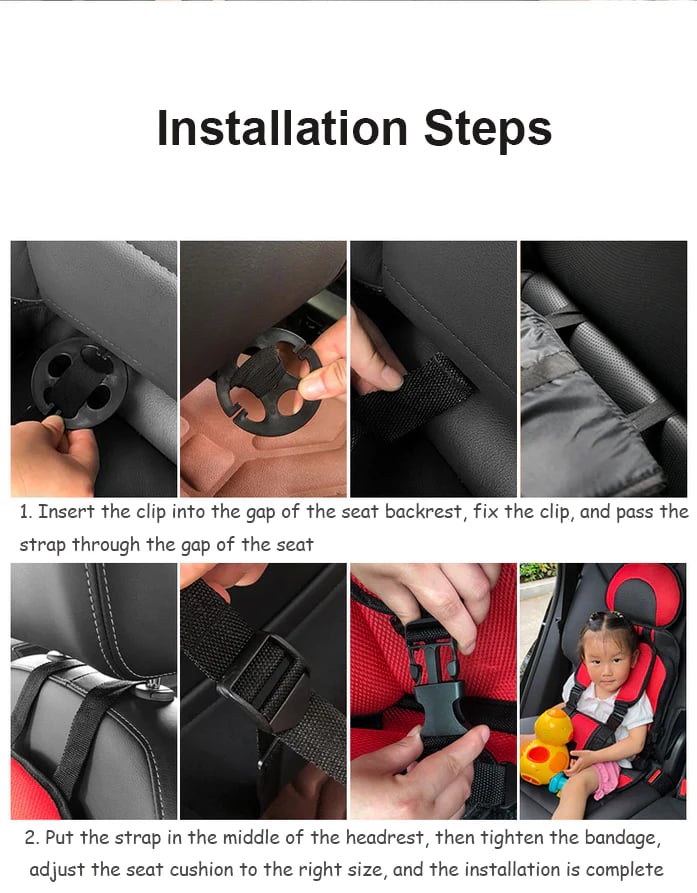 Installation Steps

1. Insert the clip into the gap of the seat backrest, fix the clip, and pass the strap through the gap of the seat

2. Put the strap in the middle of the headrest, then tighten the bandage, adjust the seat cushion to the right size, and the installation is complete